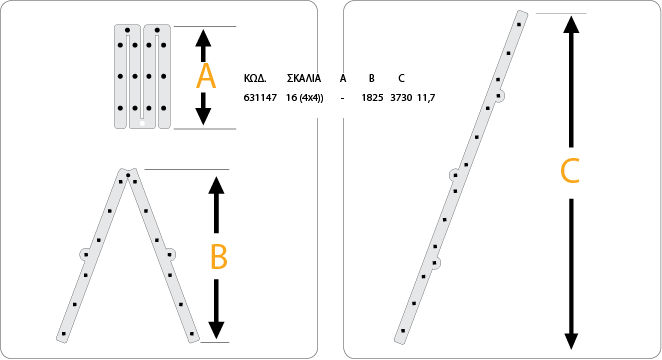 A

| ΚΩΔ. | ΣΚΑΛΙΑ | A | B | C | |
|---|---|---|---|---|---|
| 631147 | 16 (4x4)) | - | 1825 | 3730 | 11,7 |

B

C